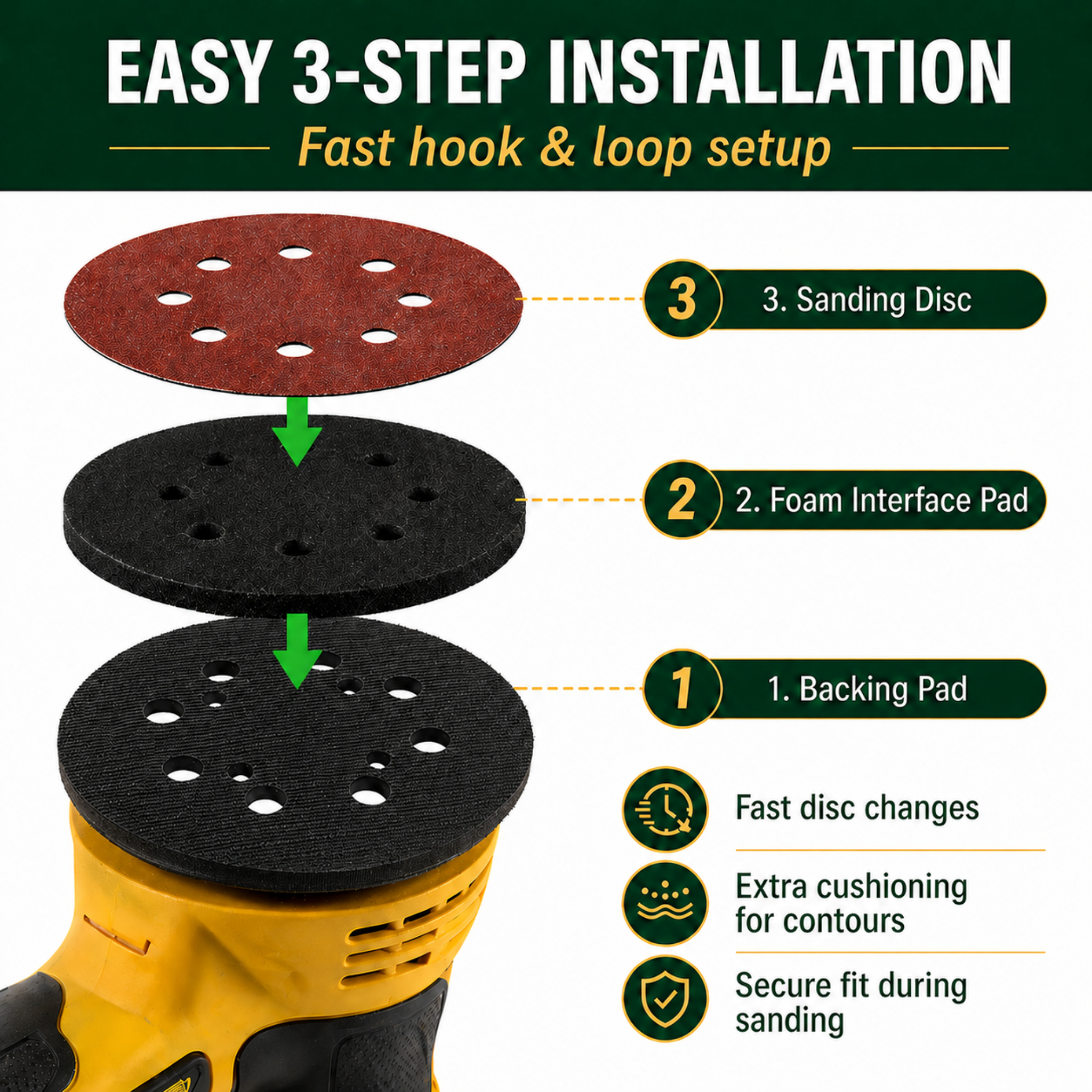 EASY 3-STEP INSTALLATION

Fast hook & loop setup

3 3. Sanding Disc

2 2. Foam Interface Pad

1 1. Backing Pad

Fast disc changes

Extra cushioning for contours

Secure fit during sanding